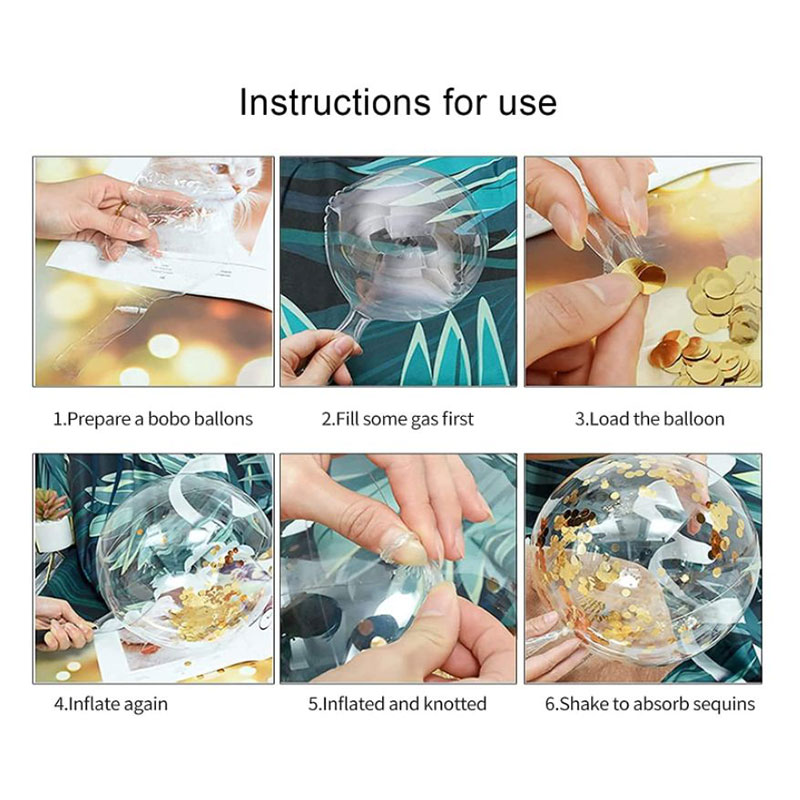 Instructions for use

1.Prepare a bobo ballons

2.Fill some gas first

3.Load the balloon

4.Inflate again

5.Inflated and knotted

6.Shake to absorb sequins